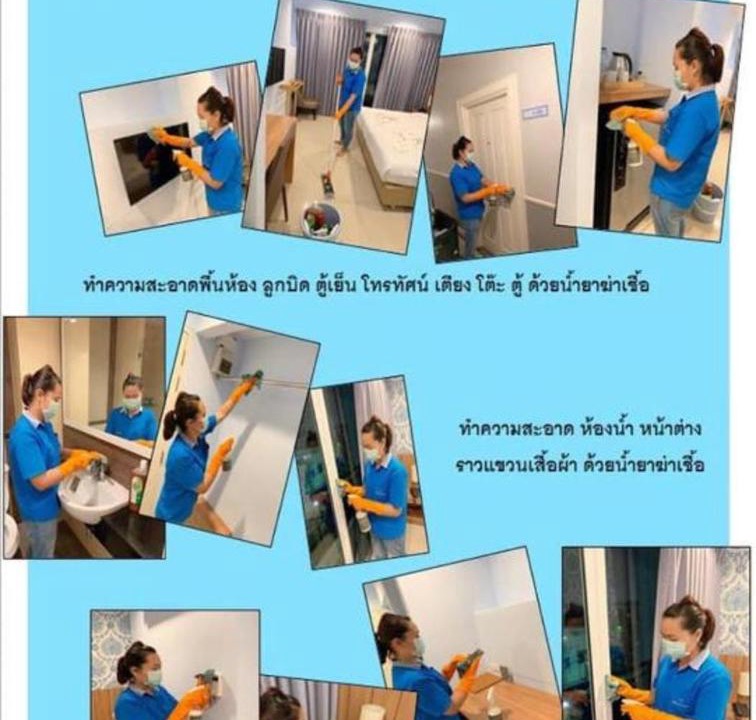 ทำความสะอาดพื้นห้อง ลูกบิด ตู้เย็น โทรทัศน์ เตียง โต๊ะ ตู้ ด้วยน้ำยาฆ่าเชื้อ

ทำความสะอาด ห้องน้ำ หน้าต่าง ราวแขวนเสื้อผ้า ด้วยน้ำยาฆ่าเชื้อ